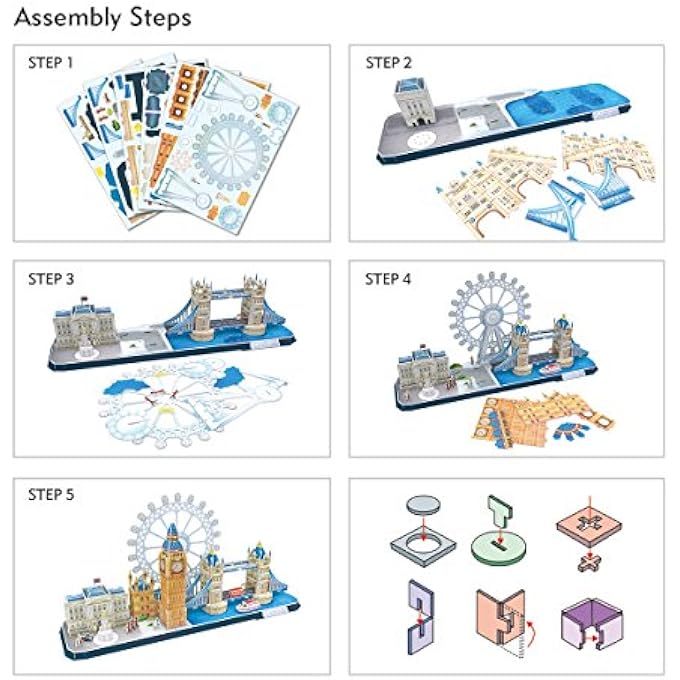 Assembly Steps

STEP 1

STEP 2

STEP 3

STEP 4

STEP 5